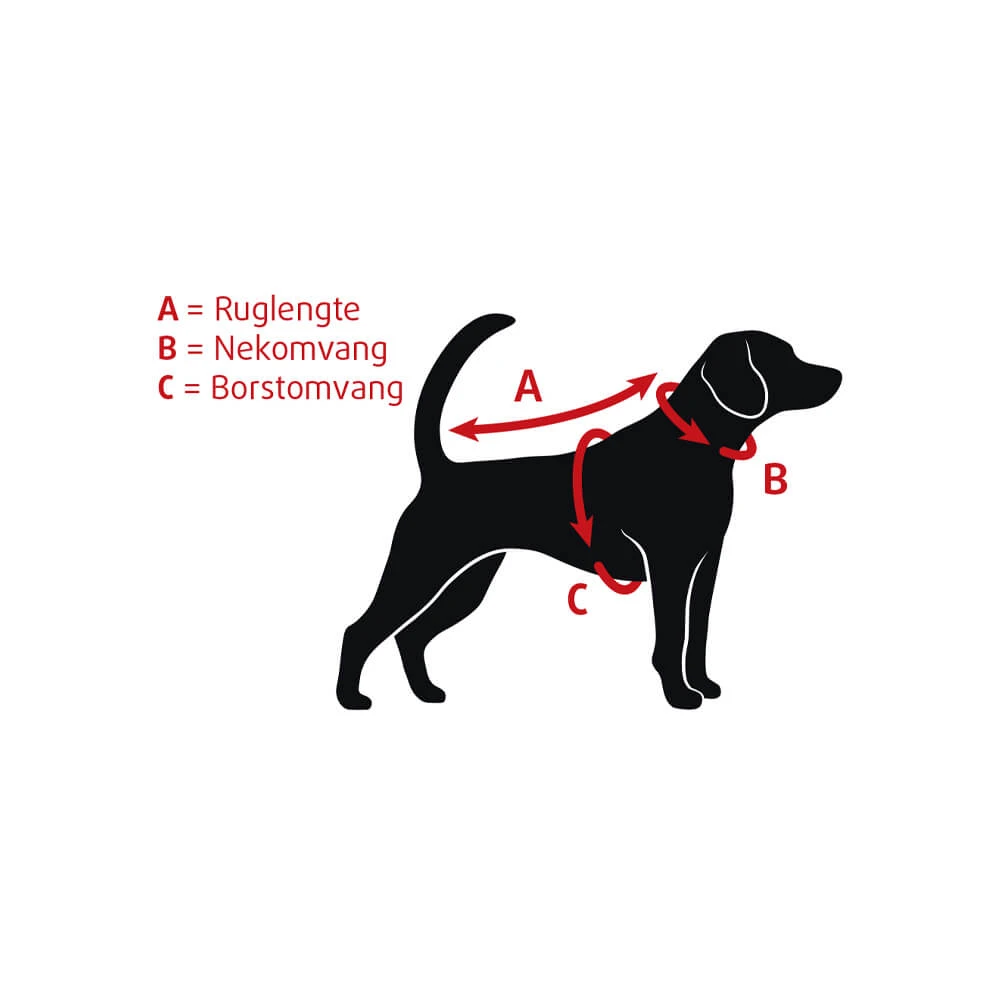 A = Ruglengte
B = Nekomvang
C = Borstomvang

A

B

C