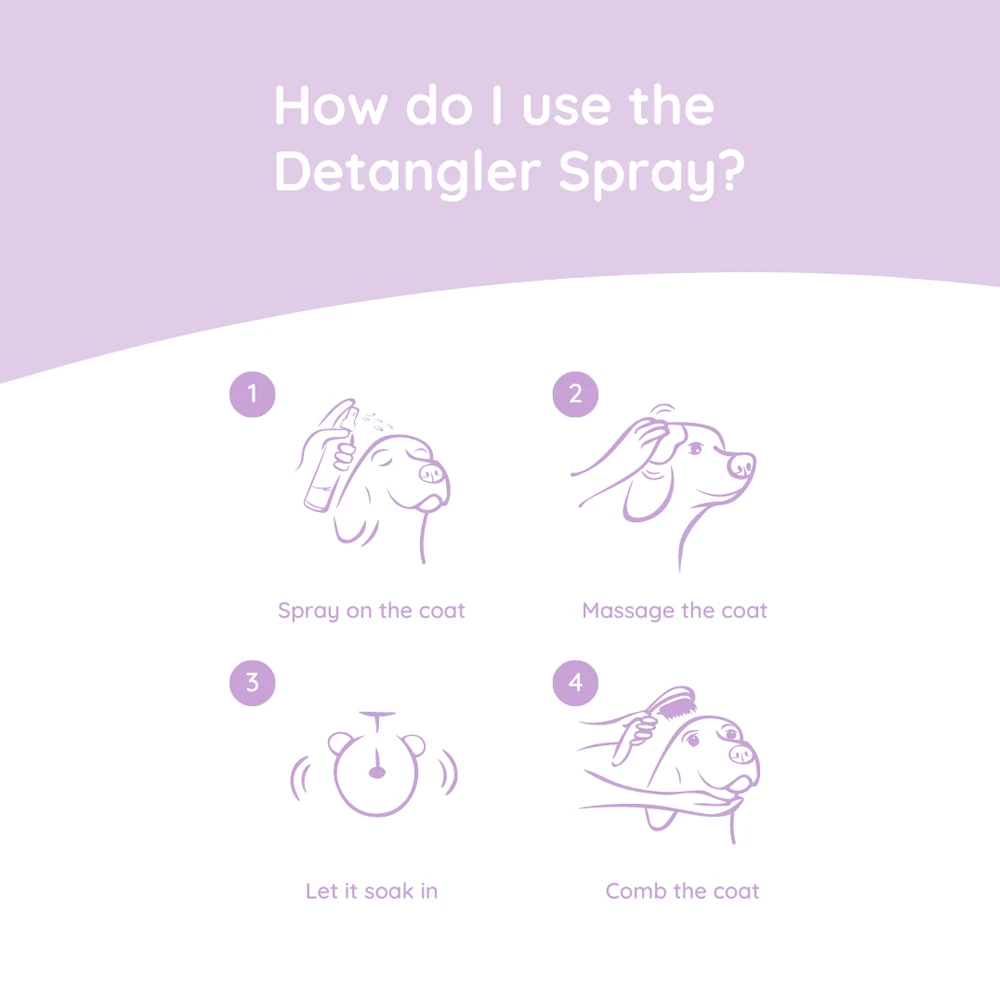 How do I use the Detangler Spray?

1

Spray on the coat

2

Massage the coat

3

Let it soak in

4

Comb the coat